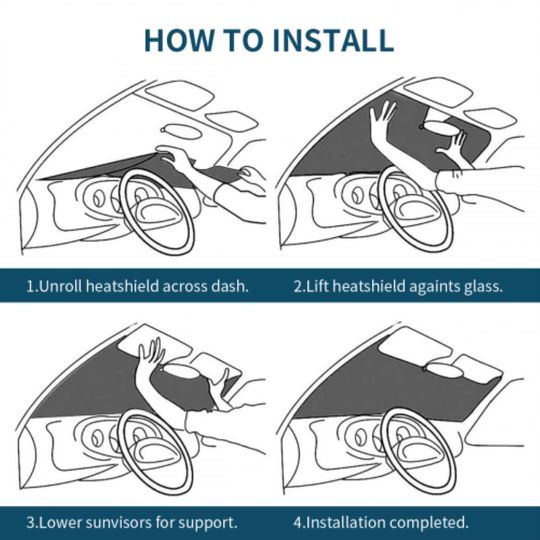 HOW TO INSTALL

1.Unroll heatshield across dash.

2.Lift heatshield againts glass.

3.Lower sunvisors for support.

4.Installation completed.