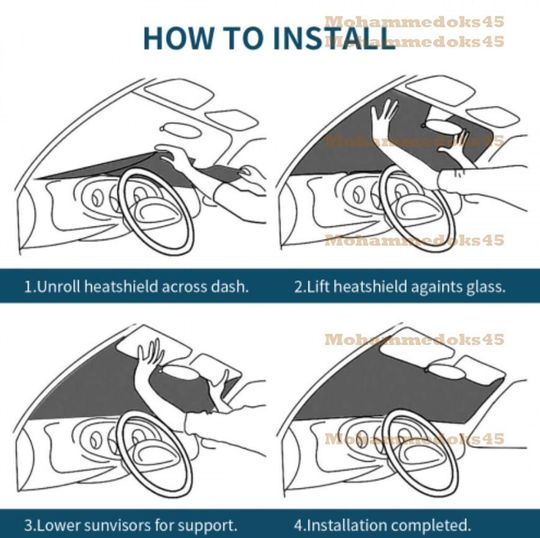 HOW TO INSTALL

Mohammedoks45
Mohammedoks45

Mohammedoks45

Mohammedoks45

1.Unroll heatshield across dash.

2.Lift heatshield againts glass.

Mohammedoks45

Mohammedoks45

3.Lower sunvisors for support.

4.Installation completed.