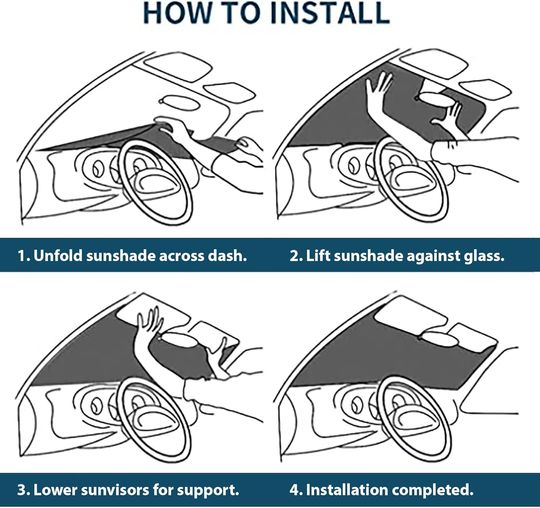 HOW TO INSTALL

1. Unfold sunshade across dash.

2. Lift sunshade against glass.

3. Lower sunvisors for support.

4. Installation completed.