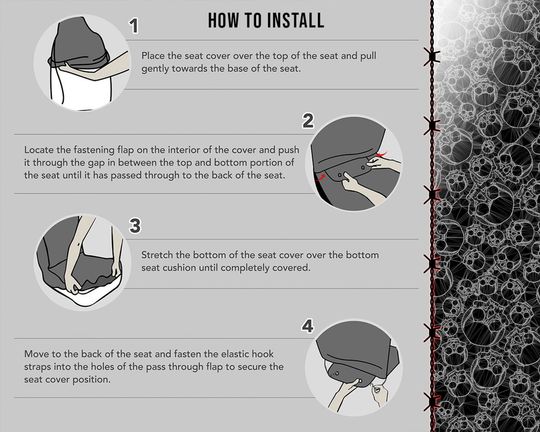 HOW TO INSTALL

1

Place the seat cover over the top of the seat and pull gently towards the base of the seat.

2

Locate the fastening flap on the interior of the cover and push it through the gap in between the top and bottom portion of the seat until it has passed through to the back of the seat.

3

Stretch the bottom of the seat cover over the bottom seat cushion until completely covered.

4

Move to the back of the seat and fasten the elastic hook straps into the holes of the pass through flap to secure the seat cover position.