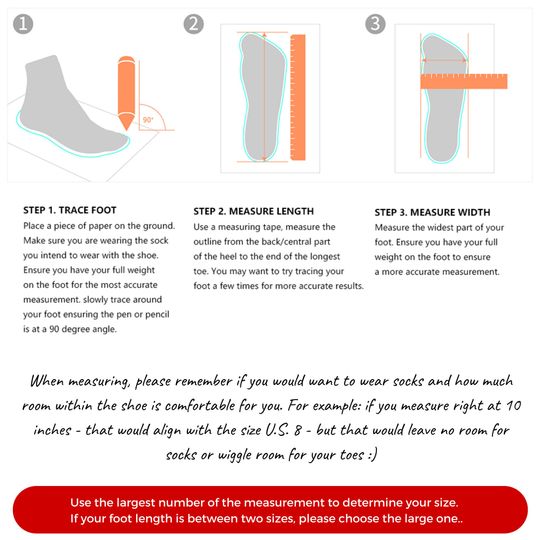 1

90°

2

3

STEP 1. TRACE FOOT
Place a piece of paper on the ground. Make sure you are wearing the sock you intend to wear with the shoe. Ensure you have your full weight on the foot for the most accurate measurement. slowly trace around your foot ensuring the pen or pencil is at a 90 degree angle.

STEP 2. MEASURE LENGTH
Use a measuring tape, measure the outline from the back/central part of the heel to the end of the longest toe. You may want to try tracing your foot a few times for more accurate results.

STEP 3. MEASURE WIDTH
Measure the widest part of your foot. Ensure you have your full weight on the foot to ensure a more accurate measurement.

When measuring, please remember if you would want to wear socks and how much room within the shoe is comfortable for you. For example: if you measure right at 10 inches - that would align with the size U.S. 8 - but that would leave no room for socks or wiggle room for your toes :)

Use the largest number of the measurement to determine your size.
If your foot length is between two sizes, please choose the large one..