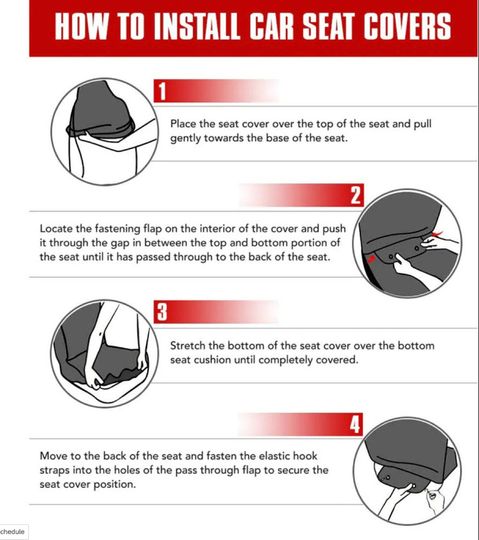 HOW TO INSTALL CAR SEAT COVERS

1

Place the seat cover over the top of the seat and pull gently towards the base of the seat.

2

Locate the fastening flap on the interior of the cover and push it through the gap in between the top and bottom portion of the seat until it has passed through to the back of the seat.

3

Stretch the bottom of the seat cover over the bottom seat cushion until completely covered.

4

Move to the back of the seat and fasten the elastic hook straps into the holes of the pass through flap to secure the seat cover position.

chedule