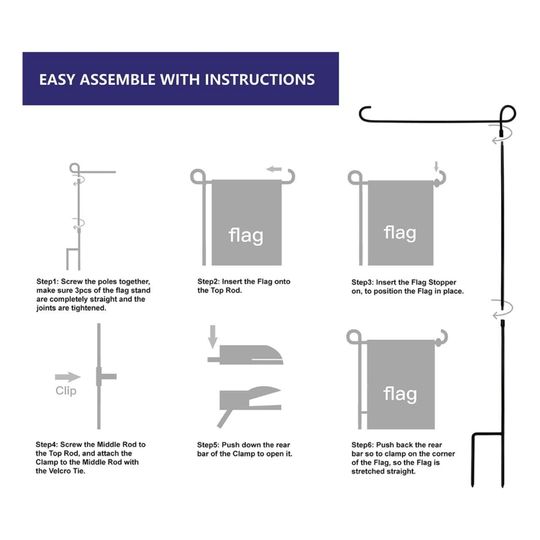 EASY ASSEMBLE WITH INSTRUCTIONS

Step1: Screw the poles together, make sure 3pcs of the flag stand are completely straight and the joints are tightened.

flag

Step2: Insert the Flag onto the Top Rod.

flag

Step3: Insert the Flag Stopper on, to position the Flag in place.

Clip

Step4: Screw the Middle Rod to the Top Rod, and attach the Clamp to the Middle Rod with the Velcro Tie.

Step5: Push down the rear bar of the Clamp to open it.

flag

Step6: Push back the rear bar so to clamp on the corner of the Flag, so the Flag is stretched straight.