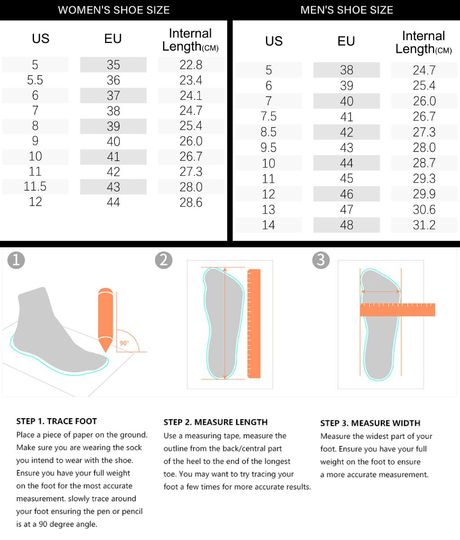 WOMEN'S SHOE SIZE

| US | EU | Internal Length(CM) |
|---|---|---|
| 5 | 35 | 22.8 |
| 5.5 | 36 | 23.4 |
| 6 | 37 | 24.1 |
| 7 | 38 | 24.7 |
| 8 | 39 | 25.4 |
| 9 | 40 | 26.0 |
| 10 | 41 | 26.7 |
| 11 | 42 | 27.3 |
| 11.5 | 43 | 28.0 |
| 12 | 44 | 28.6 |

MEN'S SHOE SIZE

| US | EU | Internal Length(CM) |
|---|---|---|
| 5 | 38 | 24.7 |
| 6 | 39 | 25.4 |
| 7 | 40 | 26.0 |
| 7.5 | 41 | 26.7 |
| 8.5 | 42 | 27.3 |
| 9.5 | 43 | 28.0 |
| 10 | 44 | 28.7 |
| 11 | 45 | 29.3 |
| 12 | 46 | 29.9 |
| 13 | 47 | 30.6 |
| 14 | 48 | 31.2 |

1

90°

2

3

STEP 1. TRACE FOOT
Place a piece of paper on the ground. Make sure you are wearing the sock you intend to wear with the shoe. Ensure you have your full weight on the foot for the most accurate measurement. slowly trace around your foot ensuring the pen or pencil is at a 90 degree angle.

STEP 2. MEASURE LENGTH
Use a measuring tape, measure the outline from the back/central part of the heel to the end of the longest toe. You may want to try tracing your foot a few times for more accurate results.

STEP 3. MEASURE WIDTH
Measure the widest part of your foot. Ensure you have your full weight on the foot to ensure a more accurate measurement.