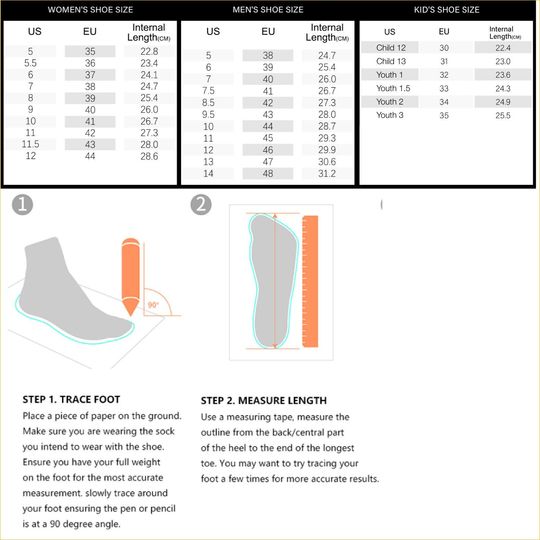 WOMEN'S SHOE SIZE

| US | EU | Internal Length(CM) |
|---|---|---|
| 5 | 35 | 22.8 |
| 5.5 | 36 | 23.4 |
| 6 | 37 | 24.1 |
| 7 | 38 | 24.7 |
| 8 | 39 | 25.4 |
| 9 | 40 | 26.0 |
| 10 | 41 | 26.7 |
| 11 | 42 | 27.3 |
| 11.5 | 43 | 28.0 |
| 12 | 44 | 28.6 |

MEN'S SHOE SIZE

| US | EU | Internal Length(CM) |
|---|---|---|
| 5 | 38 | 24.7 |
| 6 | 39 | 25.4 |
| 7 | 40 | 26.0 |
| 7.5 | 41 | 26.7 |
| 8.5 | 42 | 27.3 |
| 9.5 | 43 | 28.0 |
| 10 | 44 | 28.7 |
| 11 | 45 | 29.3 |
| 12 | 46 | 29.9 |
| 13 | 47 | 30.6 |
| 14 | 48 | 31.2 |

KID'S SHOE SIZE

| US | EU | Internal Length(CM) |
|---|---|---|
| Child 12 | 30 | 22.4 |
| Child 13 | 31 | 23.0 |
| Youth 1 | 32 | 23.6 |
| Youth 1.5 | 33 | 24.3 |
| Youth 2 | 34 | 24.9 |
| Youth 3 | 35 | 25.5 |

1

90°

2

STEP 1. TRACE FOOT
Place a piece of paper on the ground. Make sure you are wearing the sock you intend to wear with the shoe. Ensure you have your full weight on the foot for the most accurate measurement. slowly trace around your foot ensuring the pen or pencil is at a 90 degree angle.

STEP 2. MEASURE LENGTH
Use a measuring tape, measure the outline from the back/central part of the heel to the end of the longest toe. You may want to try tracing your foot a few times for more accurate results.