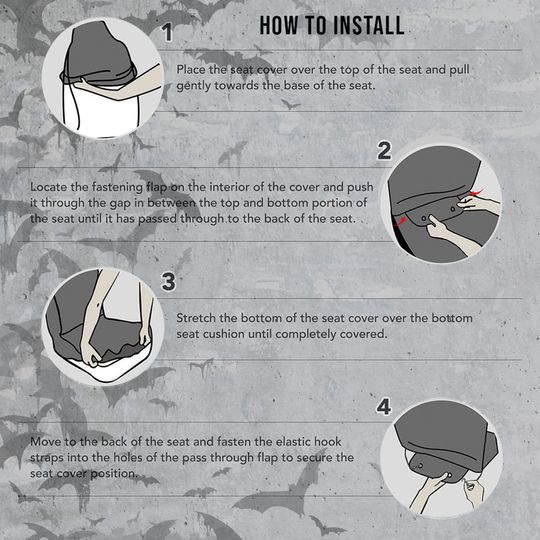 HOW TO INSTALL

1

Place the seat cover over the top of the seat and pull gently towards the base of the seat.

2

Locate the fastening flap on the interior of the cover and push it through the gap in between the top and bottom portion of the seat until it has passed through to the back of the seat.

3

Stretch the bottom of the seat cover over the bottom seat cushion until completely covered.

4

Move to the back of the seat and fasten the elastic hook straps into the holes of the pass through flap to secure the seat cover position.