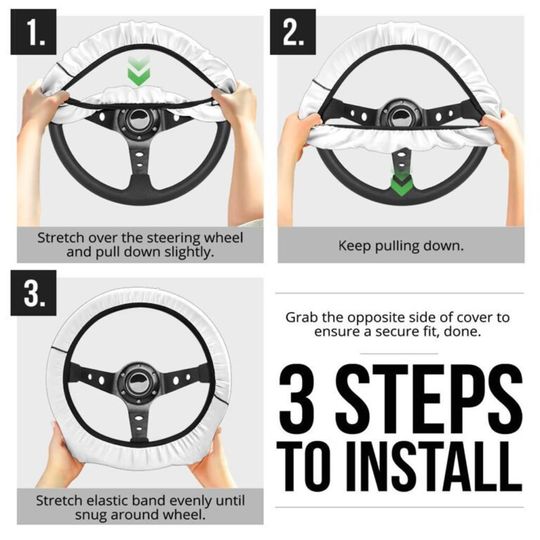 1.

Stretch over the steering wheel and pull down slightly.

2.

Keep pulling down.

3.

Stretch elastic band evenly until snug around wheel.

Grab the opposite side of cover to ensure a secure fit, done.

3 STEPS TO INSTALL