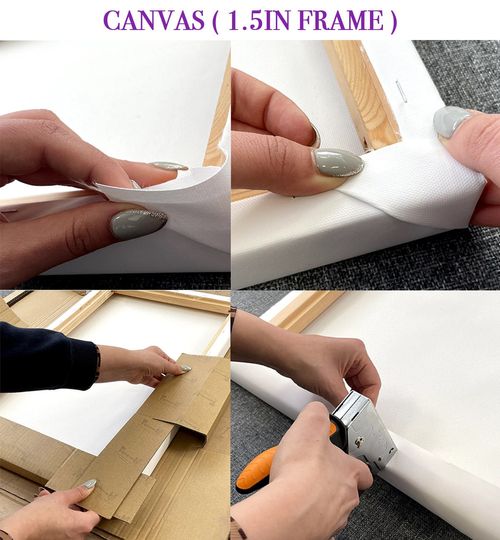 CANVAS ( 1.5IN FRAME )