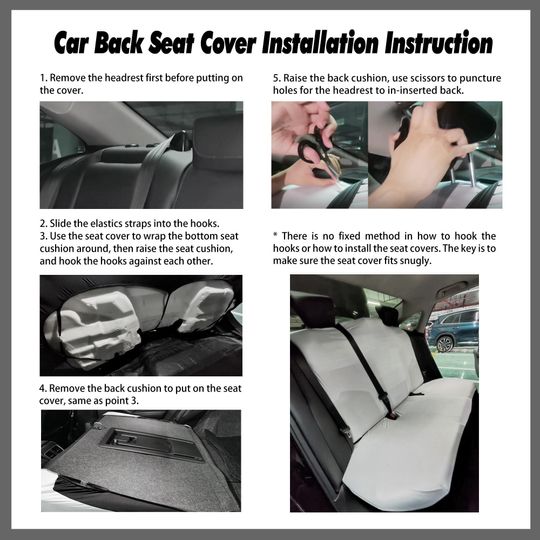 Car Back Seat Cover Installation Instruction

1. Remove the headrest first before putting on the cover.

2. Slide the elastics straps into the hooks.
3. Use the seat cover to wrap the bottom seat cushion around, then raise the seat cushion, and hook the hooks against each other.

4. Remove the back cushion to put on the seat cover, same as point 3.

5. Raise the back cushion, use scissors to puncture holes for the headrest to in-inserted back.

* There is no fixed method in how to hook the hooks or how to install the seat covers. The key is to make sure the seat cover fits snugly.