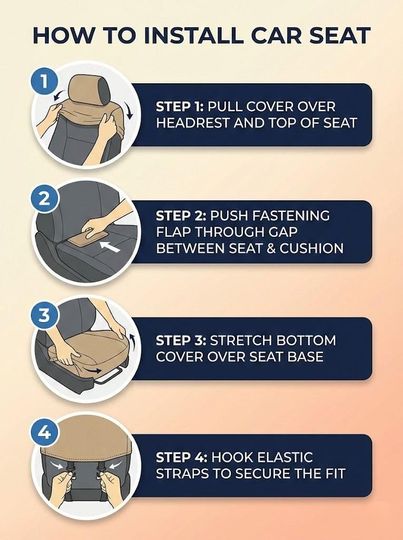 HOW TO INSTALL CAR SEAT

1

STEP 1: PULL COVER OVER HEADREST AND TOP OF SEAT

2

STEP 2: PUSH FASTENING FLAP THROUGH GAP BETWEEN SEAT & CUSHION

3

STEP 3: STRETCH BOTTOM COVER OVER SEAT BASE

4

STEP 4: HOOK ELASTIC STRAPS TO SECURE THE FIT