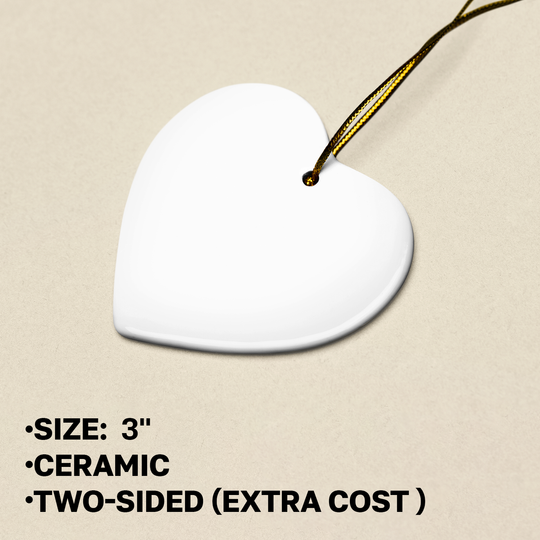 •SIZE:  3"
•CERAMIC
•TWO-SIDED (EXTRA COST )