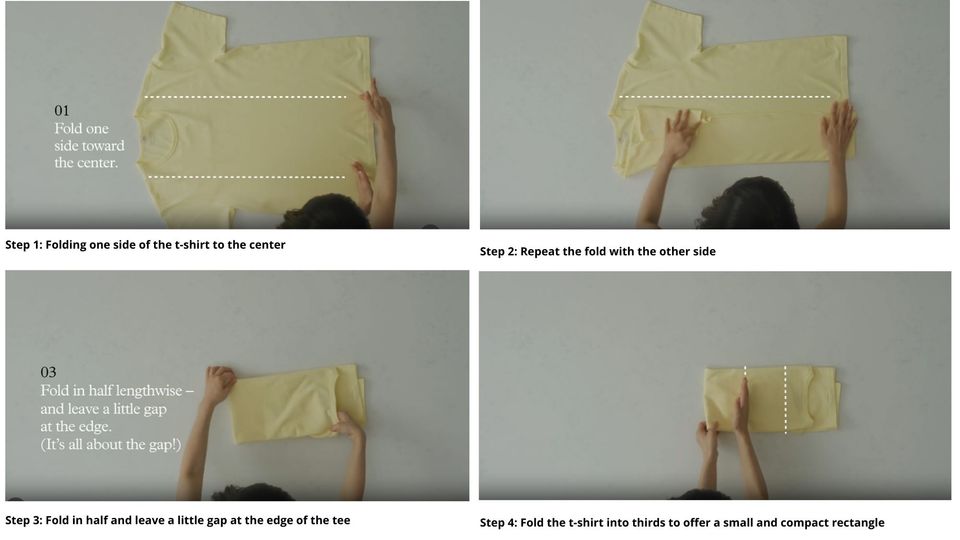 01
Fold one side toward the center.

Step 1: Folding one side of the t-shirt to the center

Step 2: Repeat the fold with the other side

03
Fold in half lengthwise – and leave a little gap at the edge.
(It's all about the gap!)

Step 3: Fold in half and leave a little gap at the edge of the tee

Step 4: Fold the t-shirt into thirds to offer a small and compact rectangle