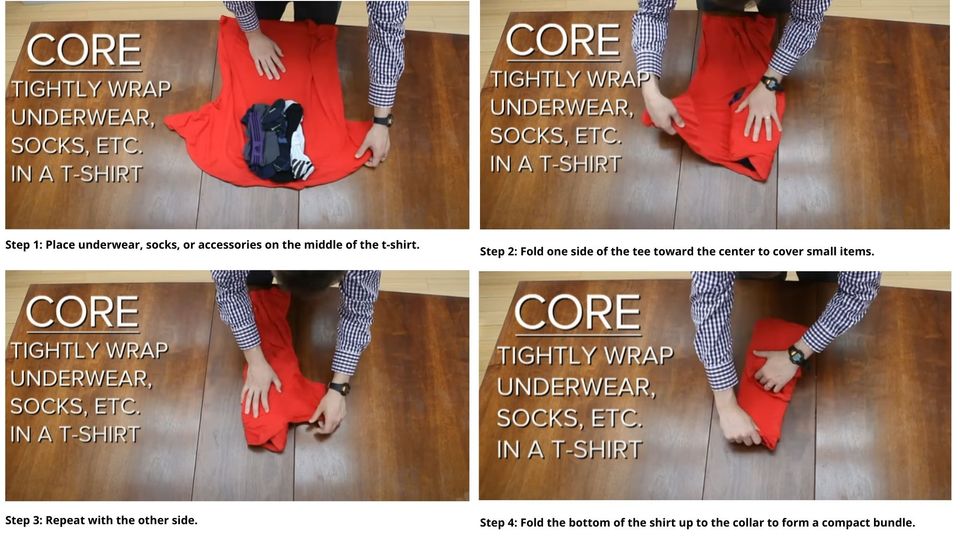 CORE
TIGHTLY WRAP UNDERWEAR, SOCKS, ETC. IN A T-SHIRT

Step 1: Place underwear, socks, or accessories on the middle of the t-shirt.

CORE
TIGHTLY WRAP UNDERWEAR, SOCKS, ETC. IN A T-SHIRT

Step 2: Fold one side of the tee toward the center to cover small items.

CORE
TIGHTLY WRAP UNDERWEAR, SOCKS, ETC. IN A T-SHIRT

Step 3: Repeat with the other side.

CORE
TIGHTLY WRAP UNDERWEAR, SOCKS, ETC. IN A T-SHIRT

Step 4: Fold the bottom of the shirt up to the collar to form a compact bundle.