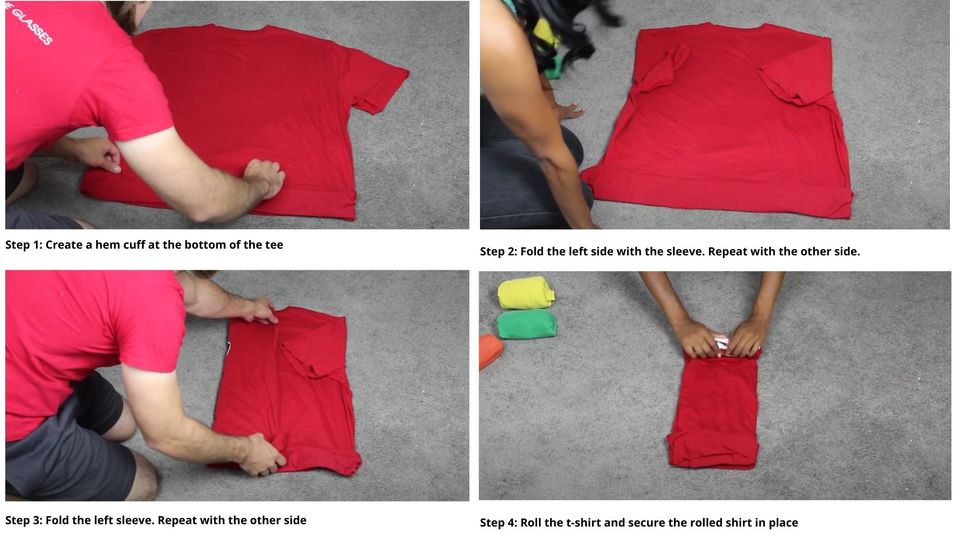 GLASSES

Step 1: Create a hem cuff at the bottom of the tee

Step 2: Fold the left side with the sleeve. Repeat with the other side.

Step 3: Fold the left sleeve. Repeat with the other side

Step 4: Roll the t-shirt and secure the rolled shirt in place