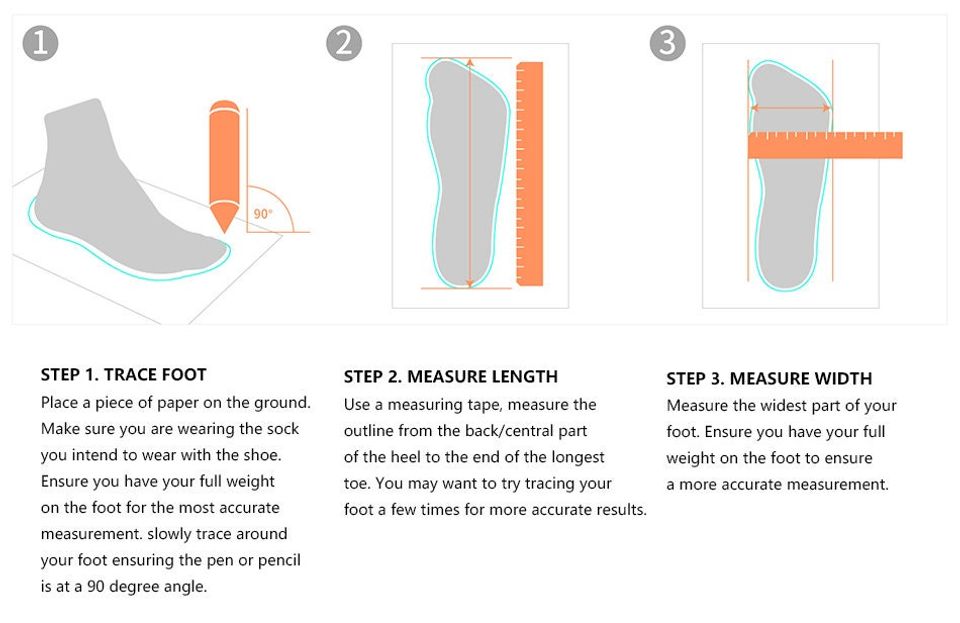 1

90°

2

3

STEP 1. TRACE FOOT
Place a piece of paper on the ground. Make sure you are wearing the sock you intend to wear with the shoe. Ensure you have your full weight on the foot for the most accurate measurement. slowly trace around your foot ensuring the pen or pencil is at a 90 degree angle.

STEP 2. MEASURE LENGTH
Use a measuring tape, measure the outline from the back/central part of the heel to the end of the longest toe. You may want to try tracing your foot a few times for more accurate results.

STEP 3. MEASURE WIDTH
Measure the widest part of your foot. Ensure you have your full weight on the foot to ensure a more accurate measurement.