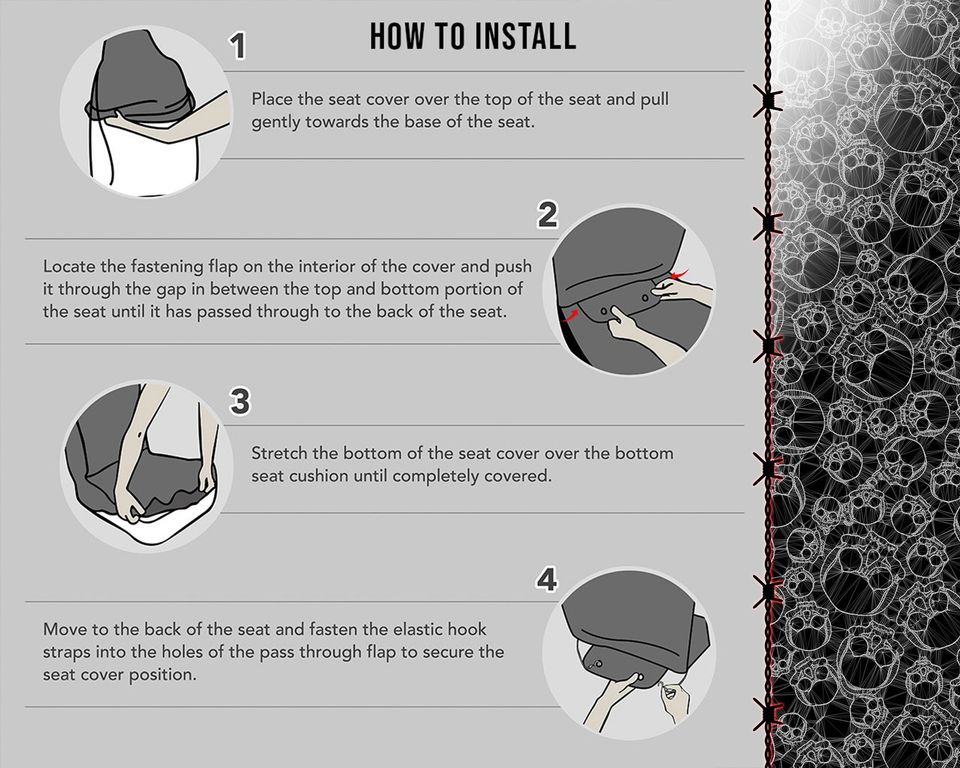 HOW TO INSTALL

1

Place the seat cover over the top of the seat and pull gently towards the base of the seat.

2

Locate the fastening flap on the interior of the cover and push it through the gap in between the top and bottom portion of the seat until it has passed through to the back of the seat.

3

Stretch the bottom of the seat cover over the bottom seat cushion until completely covered.

4

Move to the back of the seat and fasten the elastic hook straps into the holes of the pass through flap to secure the seat cover position.