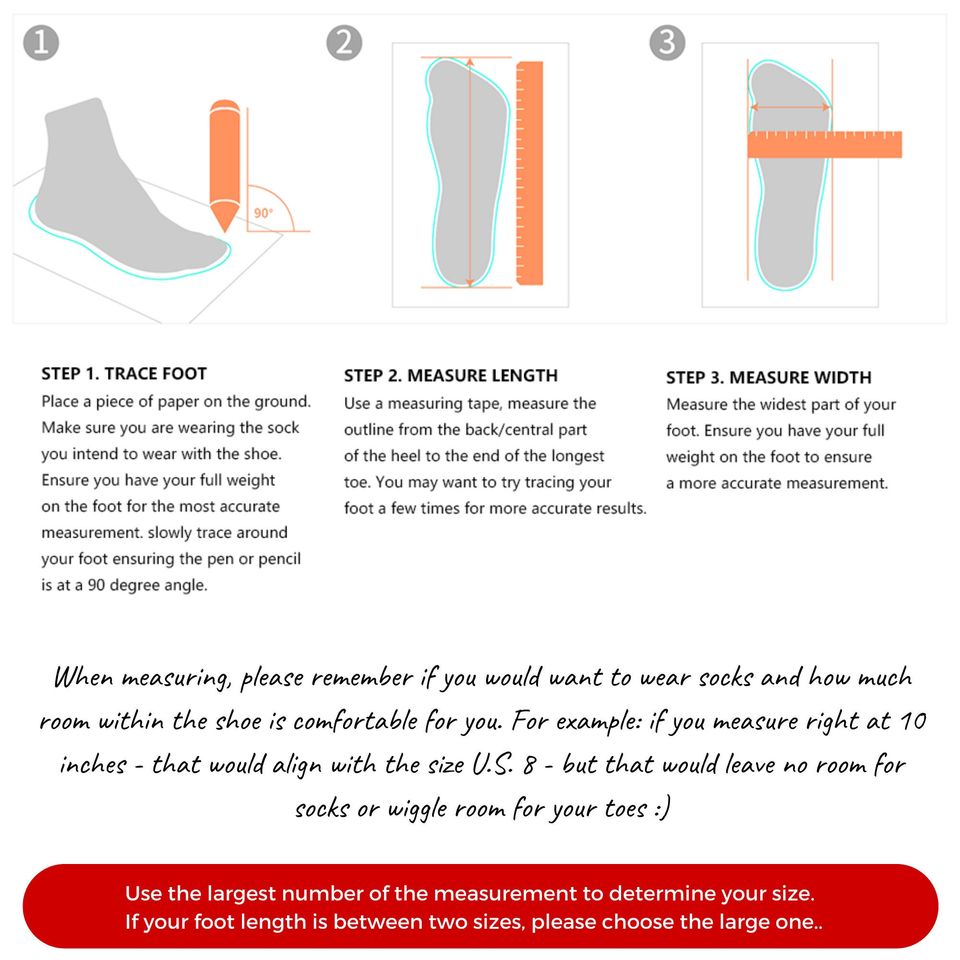 1

90°

2

3

STEP 1. TRACE FOOT
Place a piece of paper on the ground. Make sure you are wearing the sock you intend to wear with the shoe. Ensure you have your full weight on the foot for the most accurate measurement. slowly trace around your foot ensuring the pen or pencil is at a 90 degree angle.

STEP 2. MEASURE LENGTH
Use a measuring tape, measure the outline from the back/central part of the heel to the end of the longest toe. You may want to try tracing your foot a few times for more accurate results.

STEP 3. MEASURE WIDTH
Measure the widest part of your foot. Ensure you have your full weight on the foot to ensure a more accurate measurement.

When measuring, please remember if you would want to wear socks and how much room within the shoe is comfortable for you. For example: if you measure right at 10 inches - that would align with the size U.S. 8 - but that would leave no room for socks or wiggle room for your toes :)

Use the largest number of the measurement to determine your size.
If your foot length is between two sizes, please choose the large one..