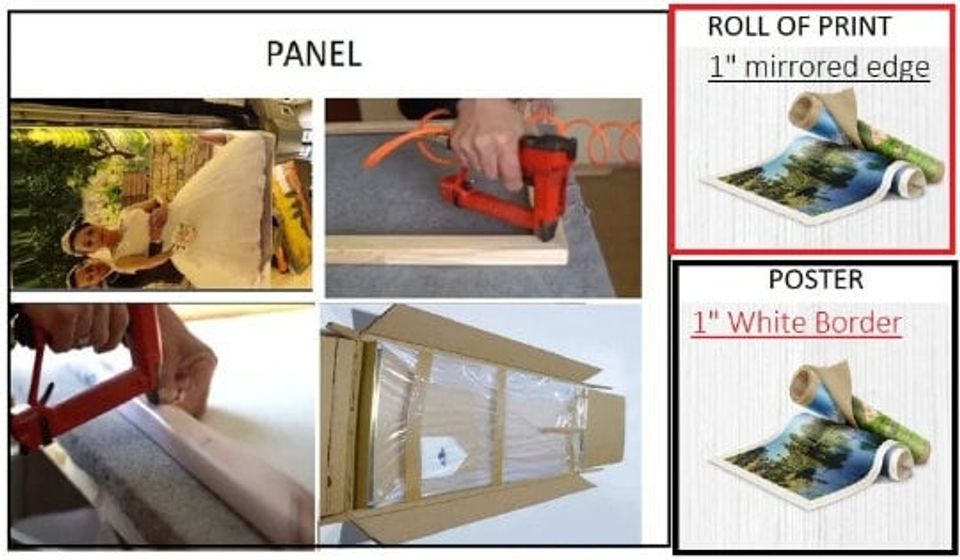 PANEL

ROLL OF PRINT

1" mirrored edge

POSTER

1" White Border