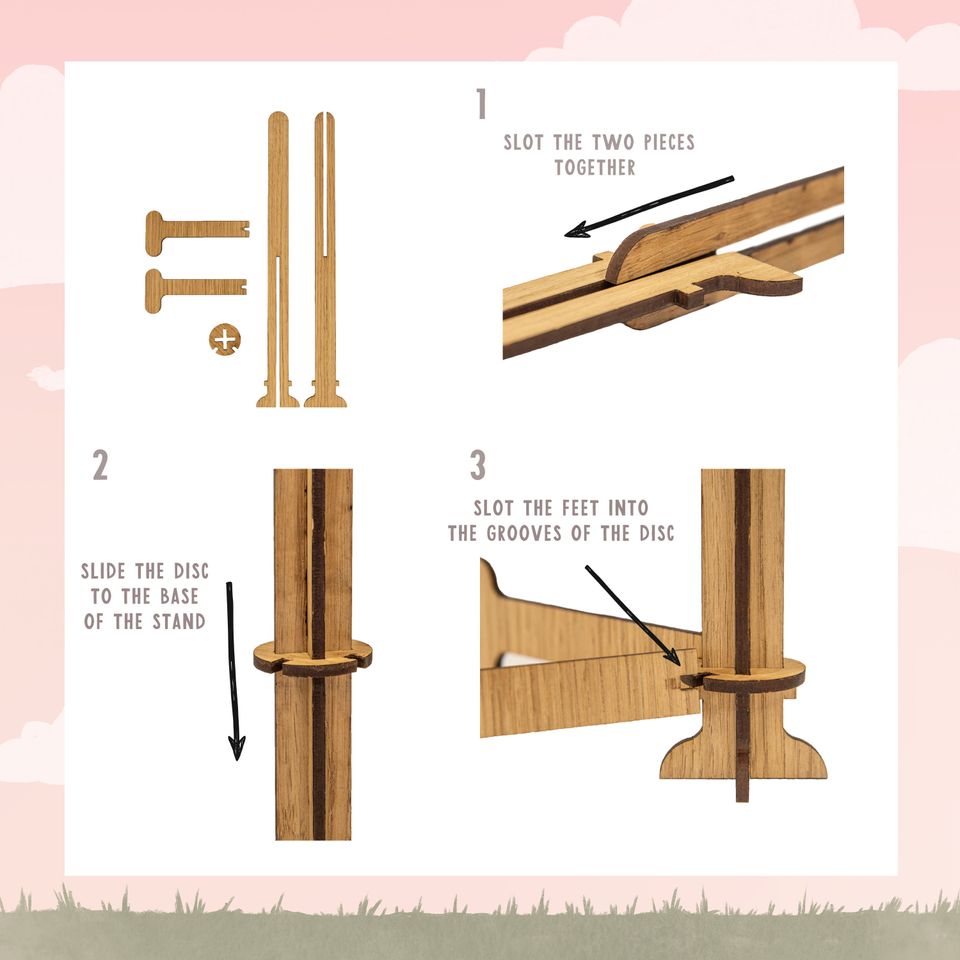 1

SLOT THE TWO PIECES TOGETHER

2

SLIDE THE DISC TO THE BASE OF THE STAND

3

SLOT THE FEET INTO THE GROOVES OF THE DISC