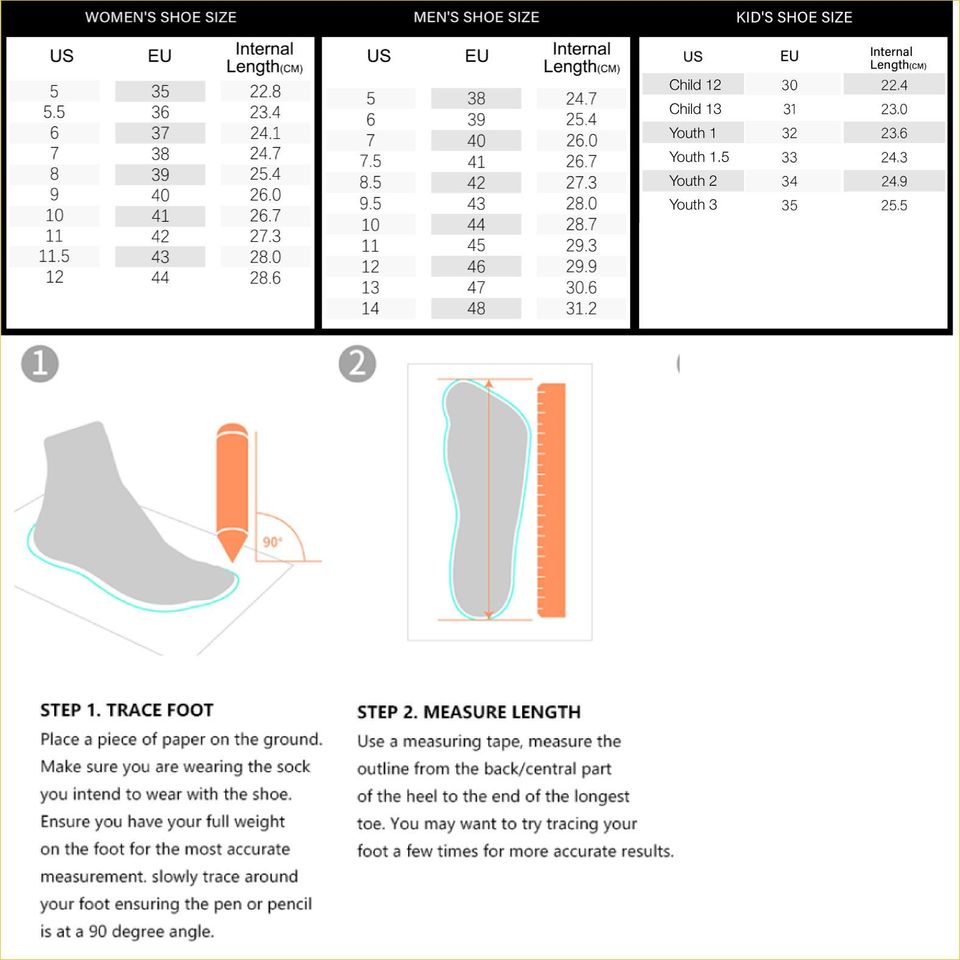 WOMEN'S SHOE SIZE

| US | EU | Internal Length(CM) |
|---|---|---|
| 5 | 35 | 22.8 |
| 5.5 | 36 | 23.4 |
| 6 | 37 | 24.1 |
| 7 | 38 | 24.7 |
| 8 | 39 | 25.4 |
| 9 | 40 | 26.0 |
| 10 | 41 | 26.7 |
| 11 | 42 | 27.3 |
| 11.5 | 43 | 28.0 |
| 12 | 44 | 28.6 |

MEN'S SHOE SIZE

| US | EU | Internal Length(CM) |
|---|---|---|
| 5 | 38 | 24.7 |
| 6 | 39 | 25.4 |
| 7 | 40 | 26.0 |
| 7.5 | 41 | 26.7 |
| 8.5 | 42 | 27.3 |
| 9.5 | 43 | 28.0 |
| 10 | 44 | 28.7 |
| 11 | 45 | 29.3 |
| 12 | 46 | 29.9 |
| 13 | 47 | 30.6 |
| 14 | 48 | 31.2 |

KID'S SHOE SIZE

| US | EU | Internal Length(CM) |
|---|---|---|
| Child 12 | 30 | 22.4 |
| Child 13 | 31 | 23.0 |
| Youth 1 | 32 | 23.6 |
| Youth 1.5 | 33 | 24.3 |
| Youth 2 | 34 | 24.9 |
| Youth 3 | 35 | 25.5 |

1

90°

2

STEP 1. TRACE FOOT
Place a piece of paper on the ground. Make sure you are wearing the sock you intend to wear with the shoe. Ensure you have your full weight on the foot for the most accurate measurement. slowly trace around your foot ensuring the pen or pencil is at a 90 degree angle.

STEP 2. MEASURE LENGTH
Use a measuring tape, measure the outline from the back/central part of the heel to the end of the longest toe. You may want to try tracing your foot a few times for more accurate results.