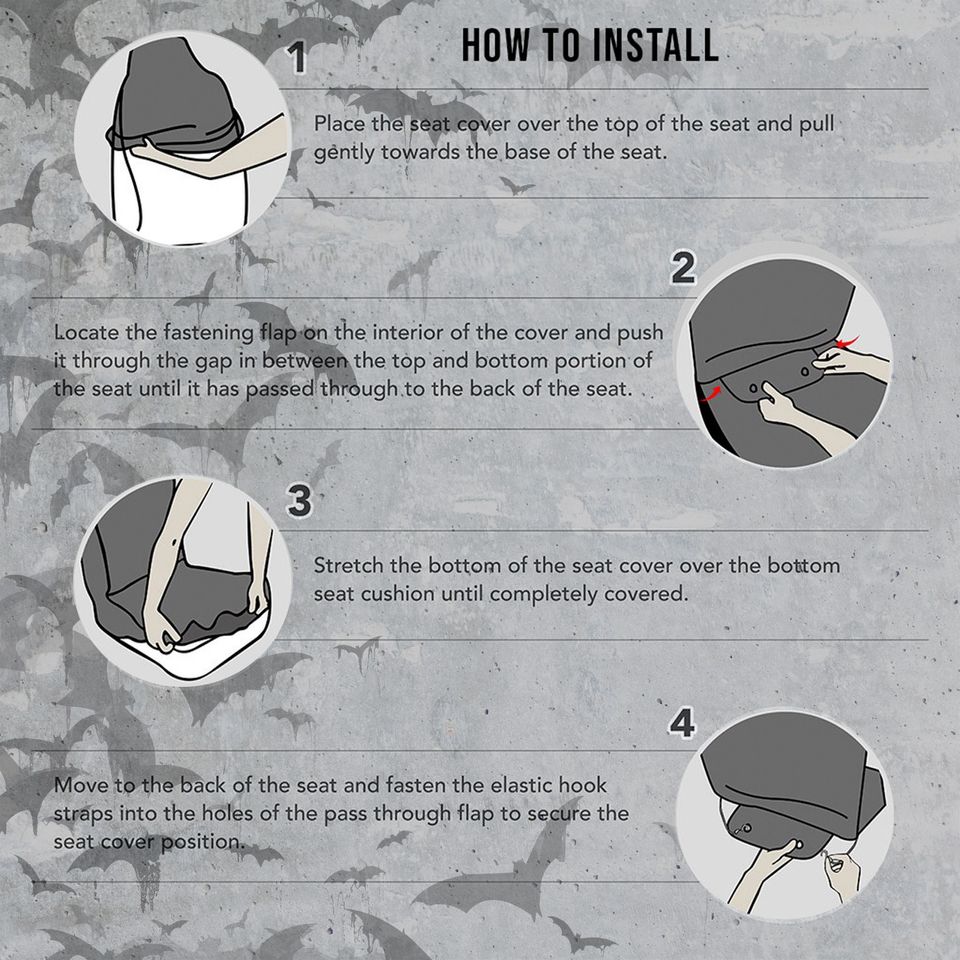 HOW TO INSTALL

1

Place the seat cover over the top of the seat and pull gently towards the base of the seat.

2

Locate the fastening flap on the interior of the cover and push it through the gap in between the top and bottom portion of the seat until it has passed through to the back of the seat.

3

Stretch the bottom of the seat cover over the bottom seat cushion until completely covered.

4

Move to the back of the seat and fasten the elastic hook straps into the holes of the pass through flap to secure the seat cover position.