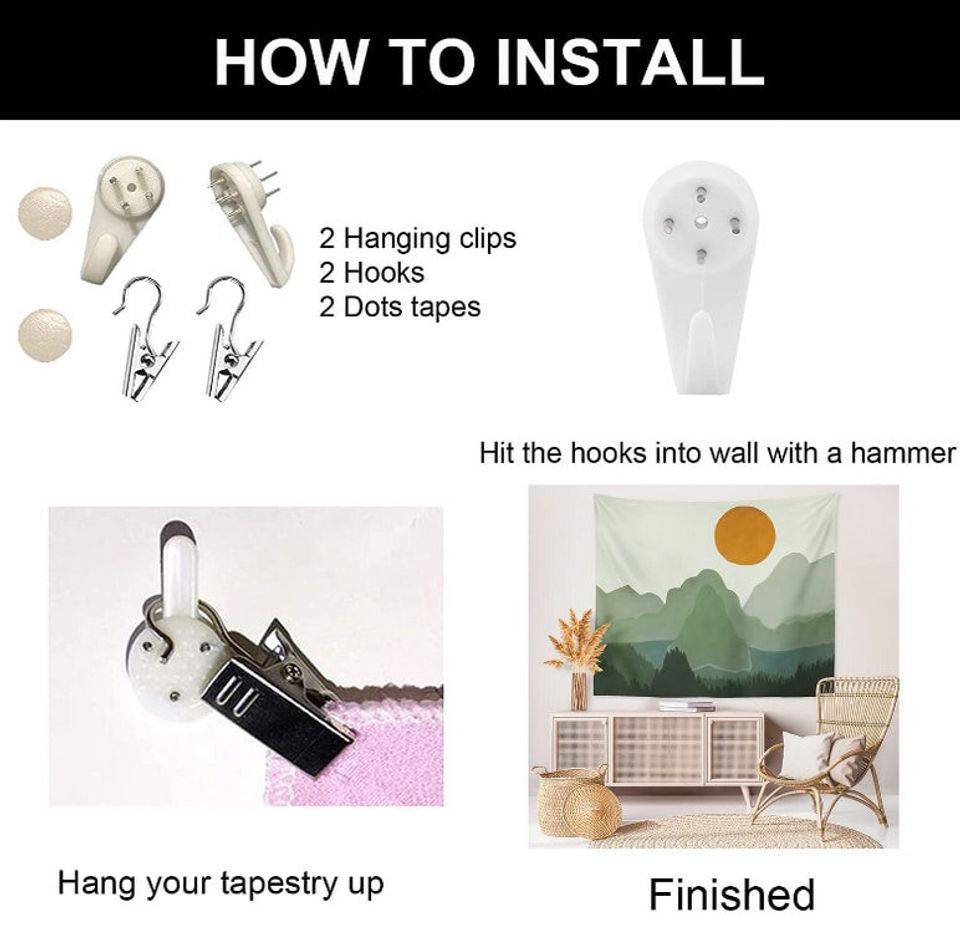 HOW TO INSTALL

2 Hanging clips
2 Hooks
2 Dots tapes

Hit the hooks into wall with a hammer

Hang your tapestry up

Finished