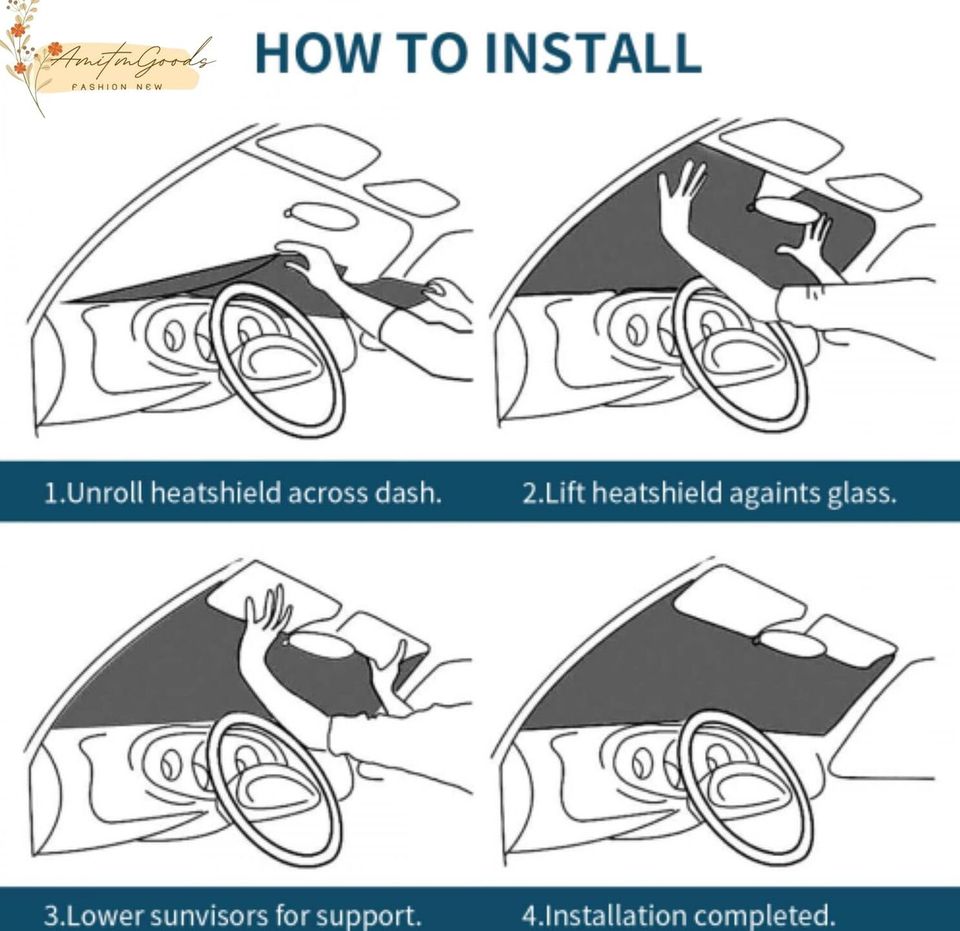 AmitmGoods
FASHION NEW

HOW TO INSTALL

1.Unroll heatshield across dash.

2.Lift heatshield againts glass.

3.Lower sunvisors for support.

4.Installation completed.